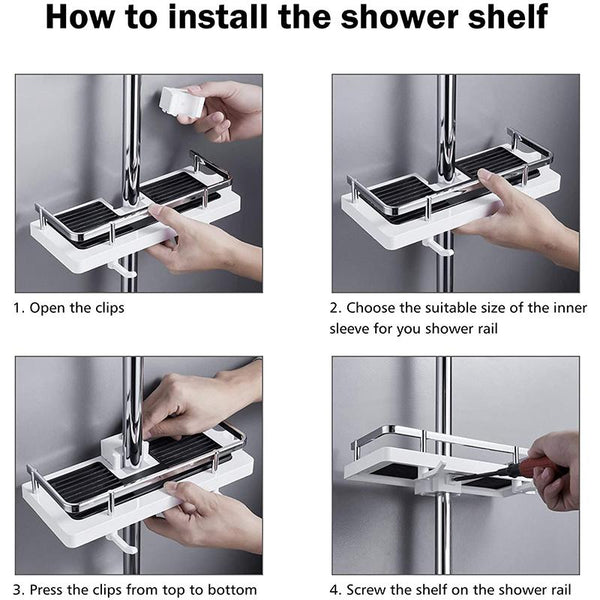 How to install the shower shelf

1. Open the clips

2. Choose the suitable size of the inner sleeve for you shower rail

3. Press the clips from top to bottom

4. Screw the shelf on the shower rail