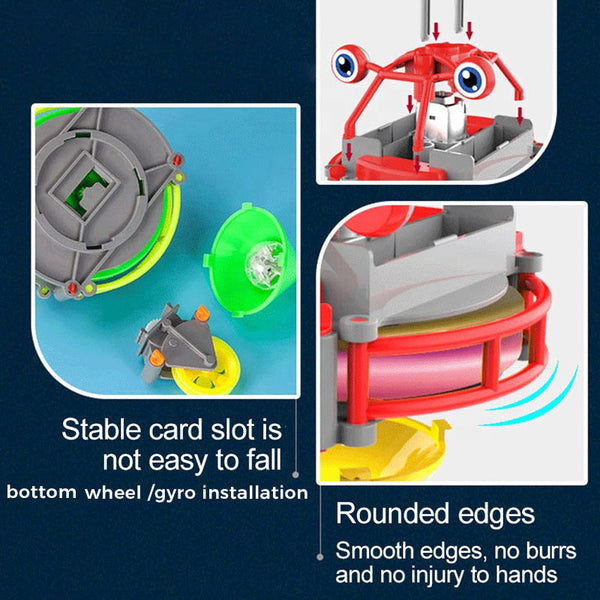 Stable card slot is not easy to fall

bottom wheel /gyro installation

Rounded edges

Smooth edges, no burrs and no injury to hands