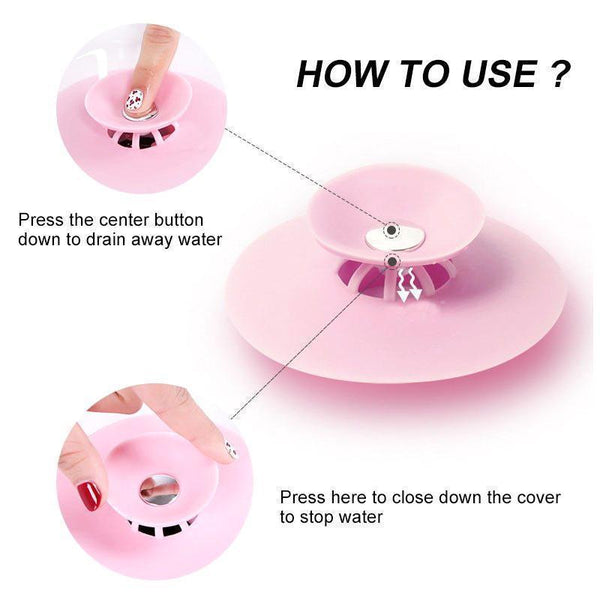 HOW TO USE ?

Press the center button down to drain away water

Press here to close down the cover to stop water