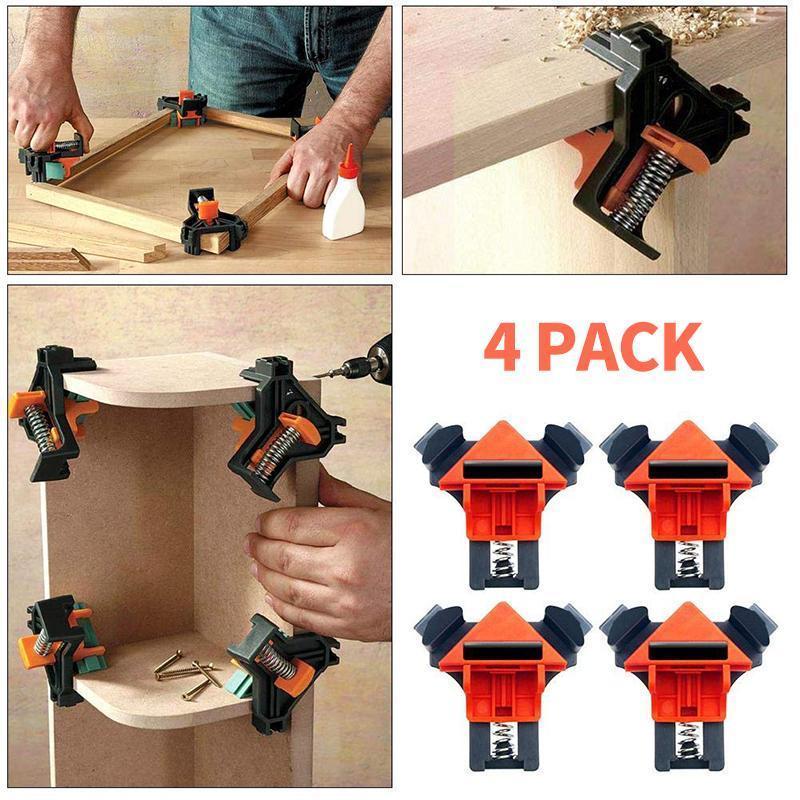 4 PACK