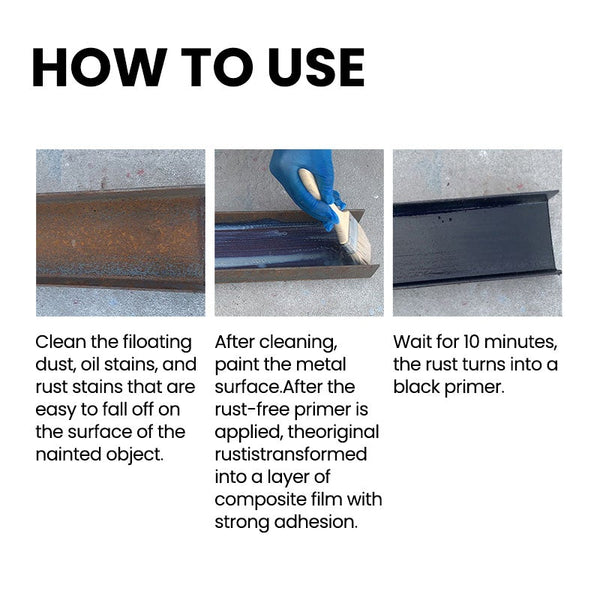 HOW TO USE

Clean the filoating dust, oil stains, and rust stains that are easy to fall off on the surface of the nainted object.

After cleaning, paint the metal surface.After the rust-free primer is applied, theoriginal rustistransformed into a layer of composite film with strong adhesion.

Wait for 10 minutes, the rust turns into a black primer.