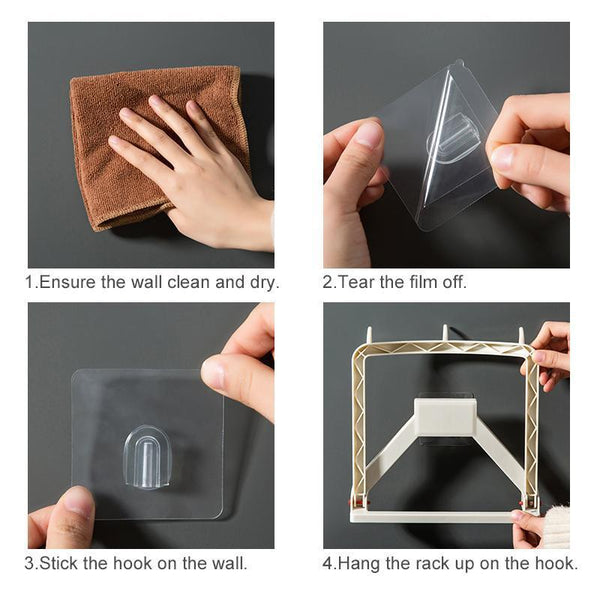 1.Ensure the wall clean and dry.

2.Tear the film off.

3.Stick the hook on the wall.

4.Hang the rack up on the hook.