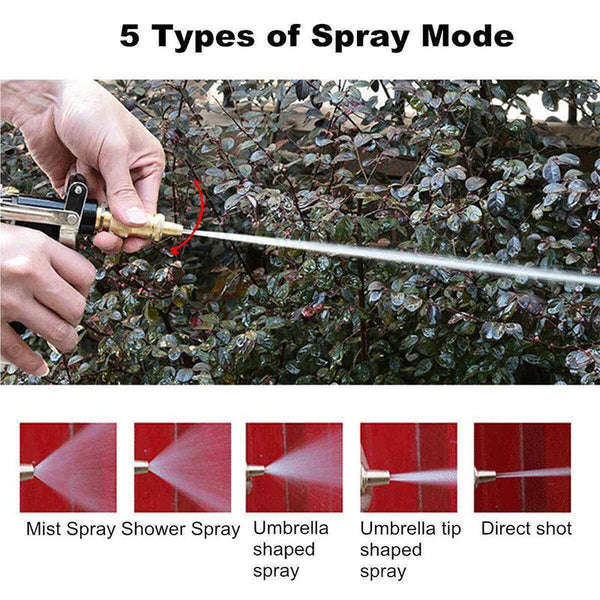 5 Types of Spray Mode

Mist Spray

Shower Spray

Umbrella shaped spray

Umbrella tip shaped spray

Direct shot