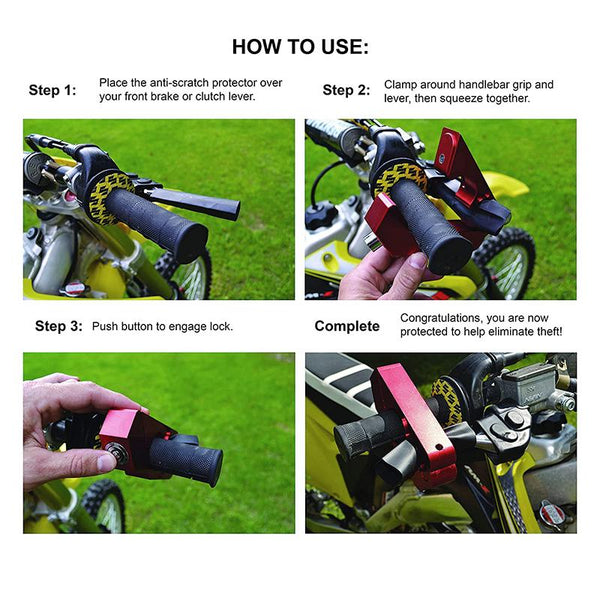 HOW TO USE:

Step 1: Place the anti-scratch protector over your front brake or clutch lever.

Step 2: Clamp around handlebar grip and lever, then squeeze together.

Step 3: Push button to engage lock.

Complete Congratulations, you are now protected to help eliminate theft!