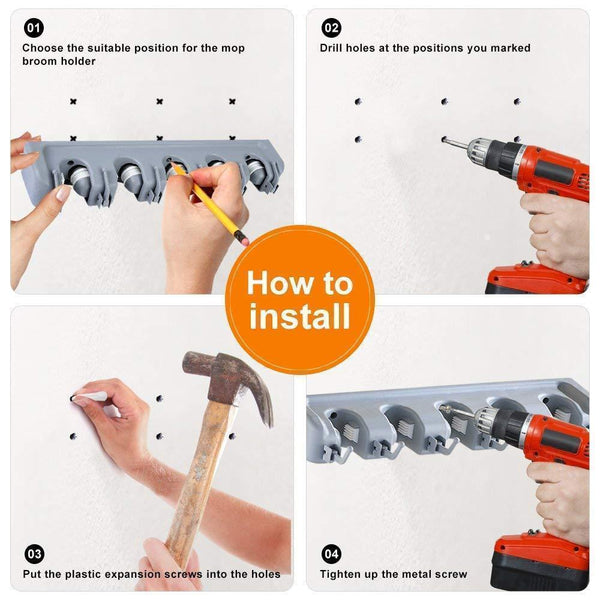 01
Choose the suitable position for the mop broom holder

02
Drill holes at the positions you marked

How to install

03
Put the plastic expansion screws into the holes

04
Tighten up the metal screw