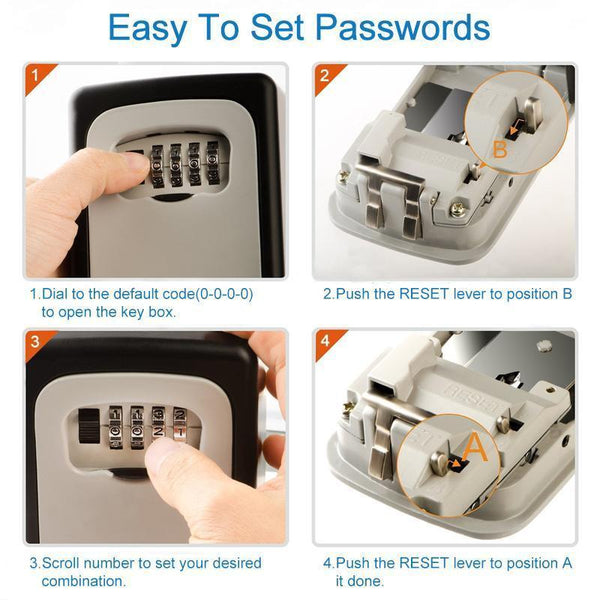 Easy To Set Passwords

1

1.Dial to the default code(0-0-0-0) to open the key box.

2

B

2.Push the RESET lever to position B

3

3.Scroll number to set your desired combination.

4

RESET

A

4.Push the RESET lever to position A it done.