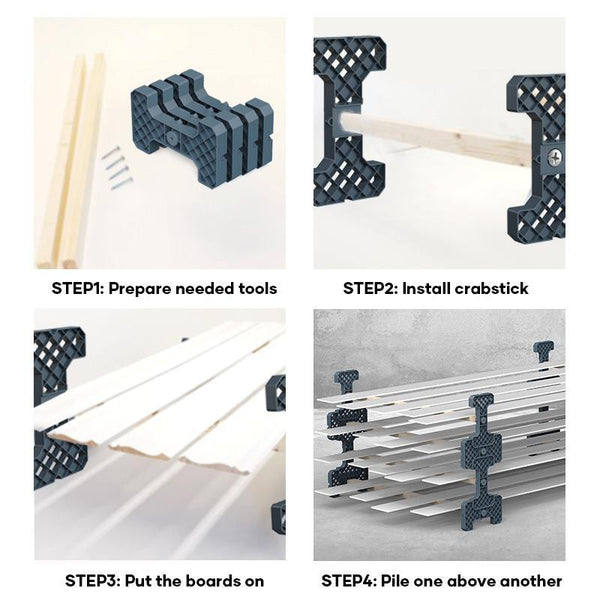 STEP1: Prepare needed tools

STEP2: Install crabstick

STEP3: Put the boards on

STEP4: Pile one above another