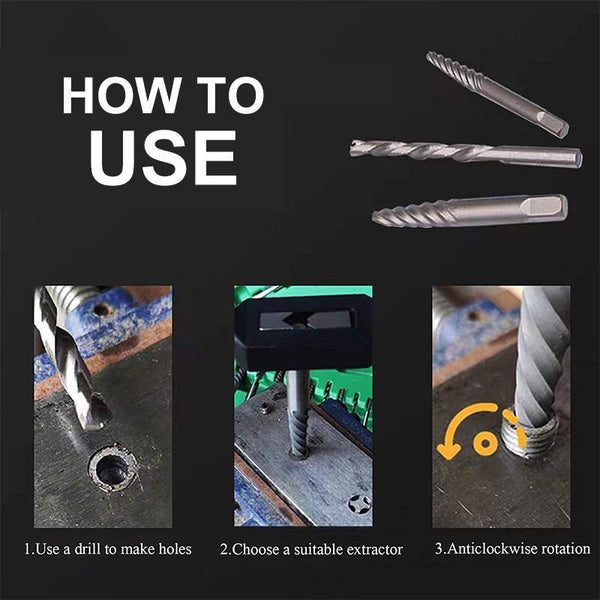 HOW TO
USE

1.Use a drill to make holes

2.Choose a suitable extractor

3.Anticlockwise rotation