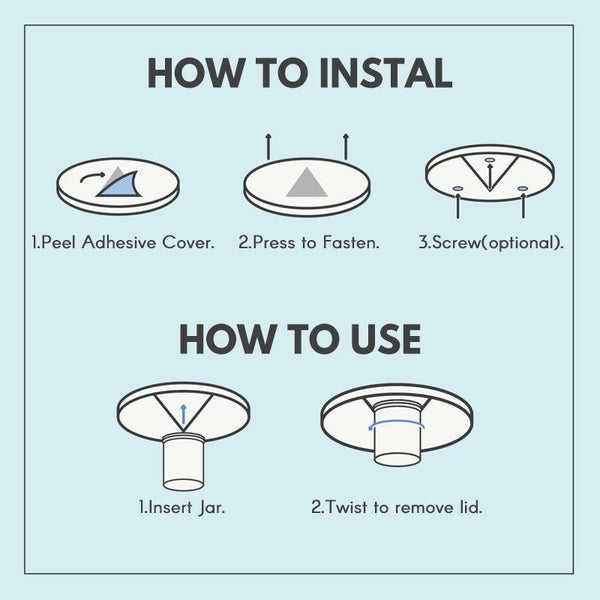 HOW TO INSTAL

1.Peel Adhesive Cover.

2.Press to Fasten.

3.Screw(optional).

HOW TO USE

1.Insert Jar.

2.Twist to remove lid.