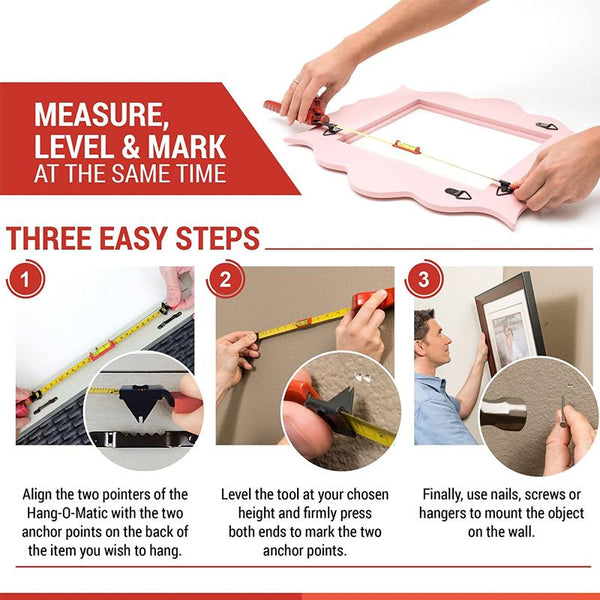 MEASURE, LEVEL & MARK AT THE SAME TIME

THREE EASY STEPS

1

Align the two pointers of the Hang-O-Matic with the two anchor points on the back of the item you wish to hang.

2

Level the tool at your chosen height and firmly press both ends to mark the two anchor points.

3

Finally, use nails, screws or hangers to mount the object on the wall.