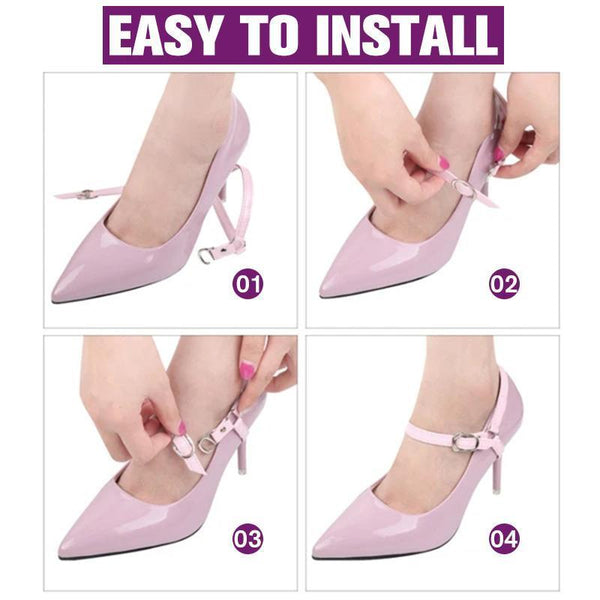 EASY TO INSTALL

01

02

03

04