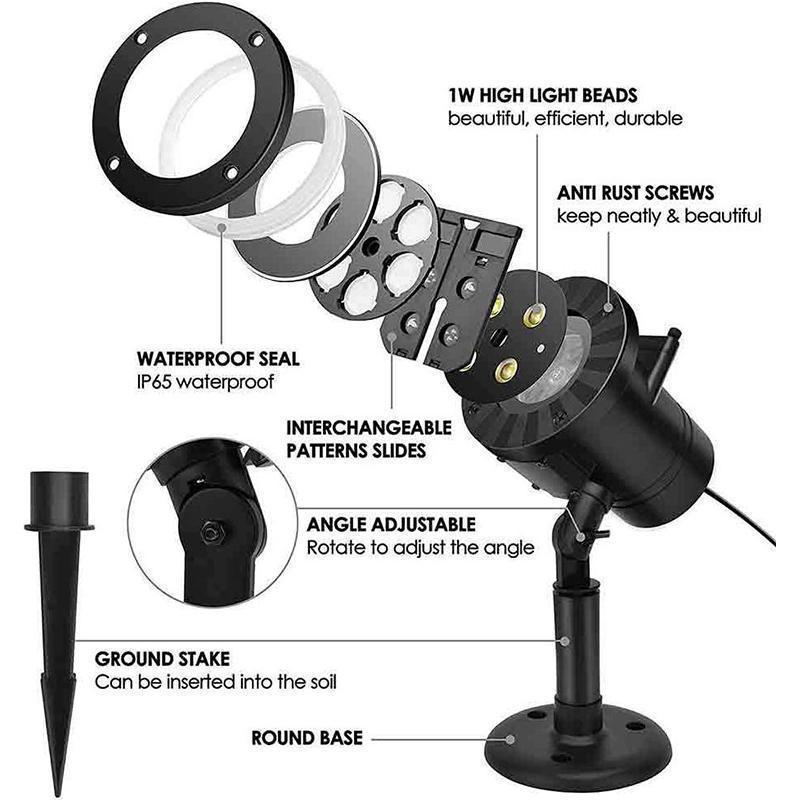 1W HIGH LIGHT BEADS
beautiful, efficient, durable

ANTI RUST SCREWS
keep neatly & beautiful

WATERPROOF SEAL
IP65 waterproof

INTERCHANGEABLE
PATTERNS SLIDES

ANGLE ADJUSTABLE
Rotate to adjust the angle

GROUND STAKE
Can be inserted into the soil

ROUND BASE