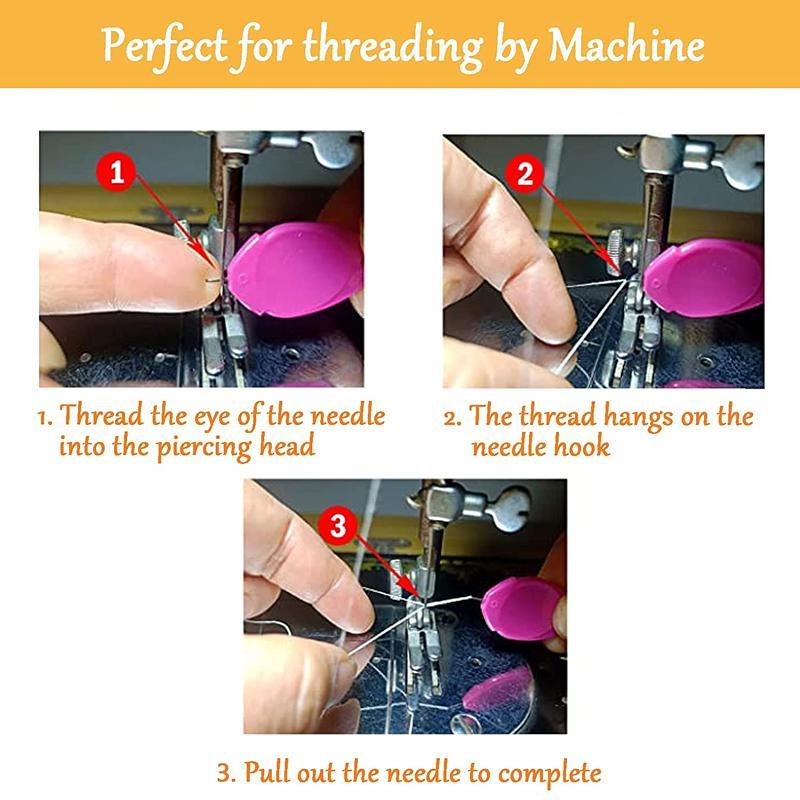 Perfect for threading by Machine

1

1. Thread the eye of the needle into the piercing head

2

2. The thread hangs on the needle hook

3

3. Pull out the needle to complete