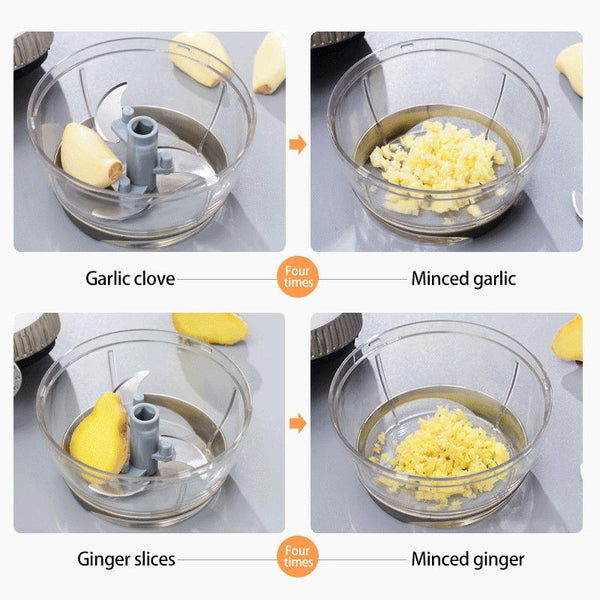 Garlic clove

Four times

Minced garlic

Ginger slices

Four times

Minced ginger