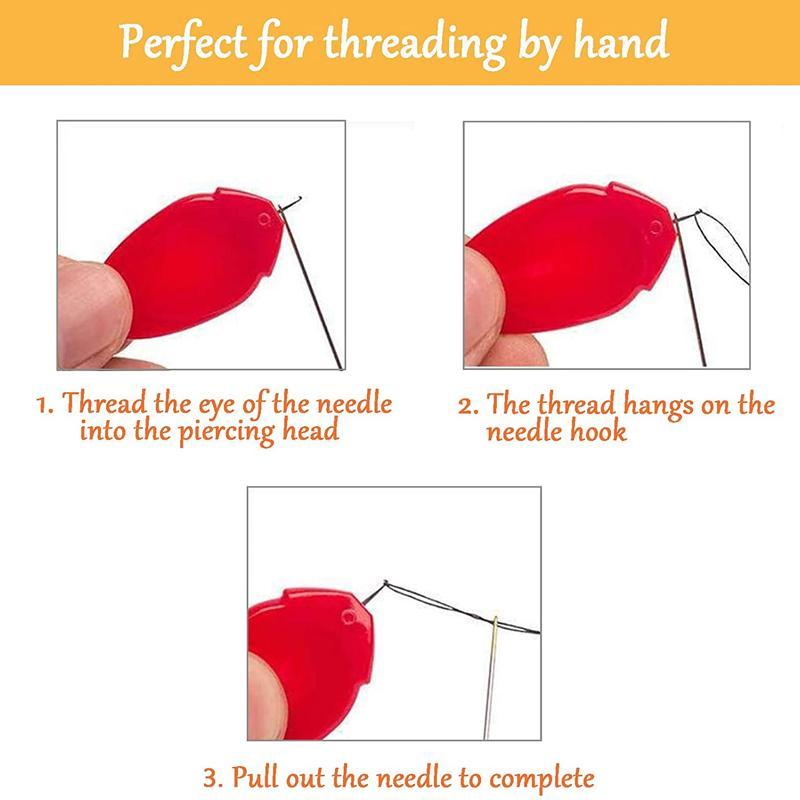 Perfect for threading by hand

1. Thread the eye of the needle into the piercing head

2. The thread hangs on the needle hook

3. Pull out the needle to complete