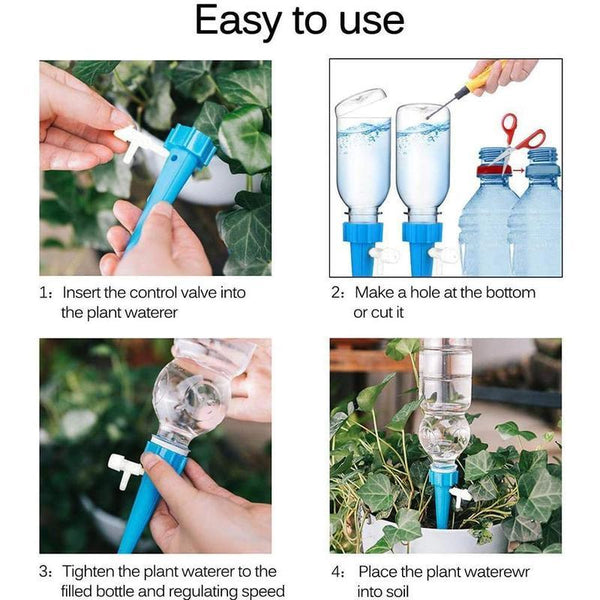 Easy to use

1: Insert the control valve into the plant waterer

2: Make a hole at the bottom or cut it

3: Tighten the plant waterer to the filled bottle and regulating speed

4: Place the plant waterewr into soil