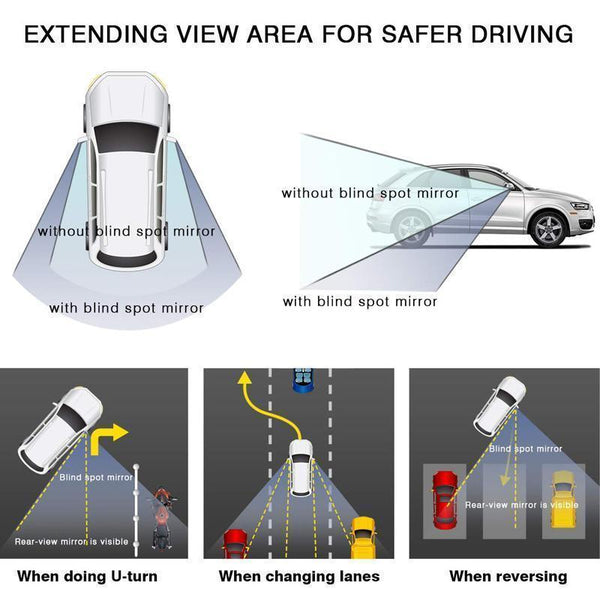 EXTENDING VIEW AREA FOR SAFER DRIVING

without blind spot mirror

with blind spot mirror

without blind spot mirror

with blind spot mirror

Blind spot mirror

Rear-view mirror is visible

When doing U-turn

When changing lanes

Blind spot mirror

Rear-view mirror is visible

When reversing