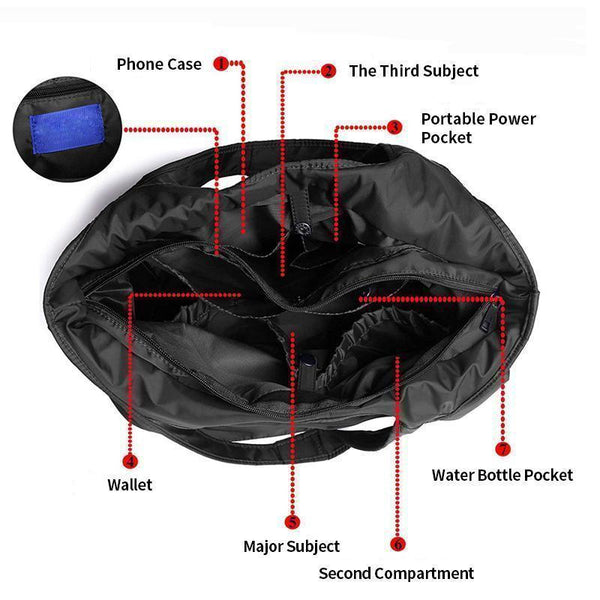 Phone Case 1

2 The Third Subject

3 Portable Power Pocket

4

Wallet

5

Major Subject

6

Second Compartment

7

Water Bottle Pocket