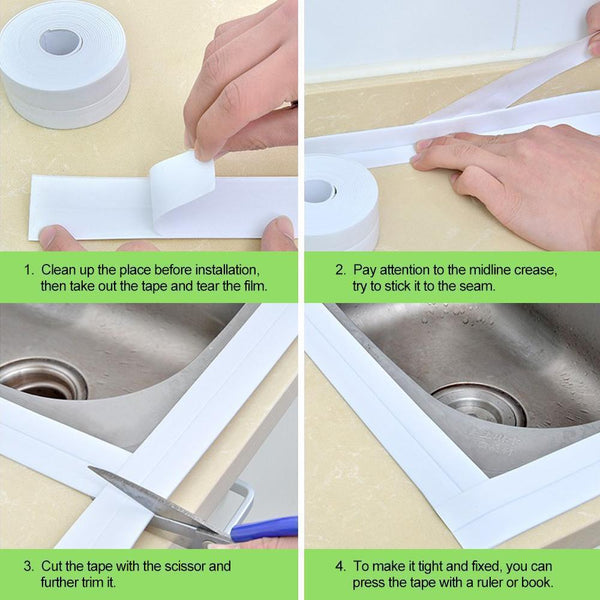 1. Clean up the place before installation, then take out the tape and tear the film.

2. Pay attention to the midline crease, try to stick it to the seam.

3. Cut the tape with the scissor and further trim it.

4. To make it tight and fixed, you can press the tape with a ruler or book.