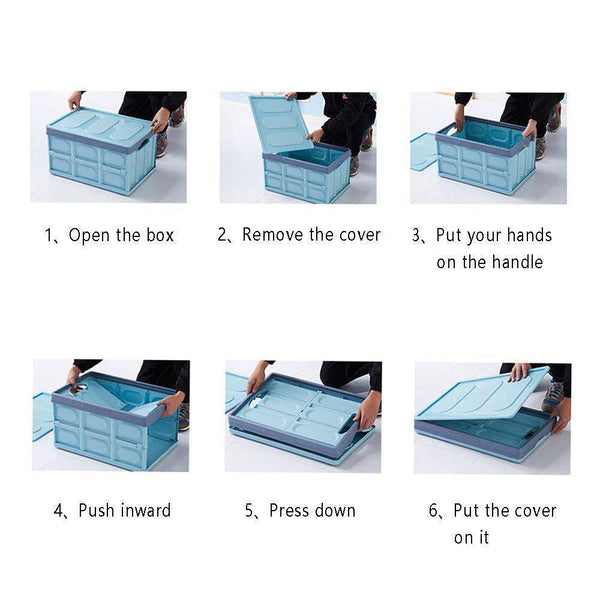 1、Open the box

2、Remove the cover

3、Put your hands on the handle

4、Push inward

5、Press down

6、Put the cover on it