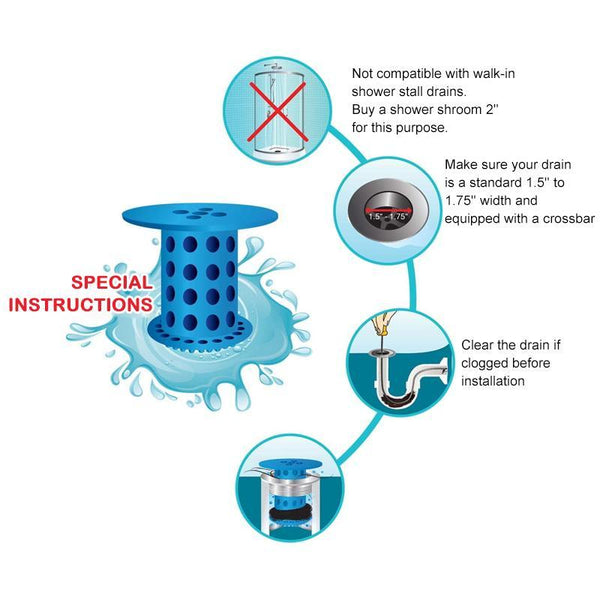 SPECIAL INSTRUCTIONS

Not compatible with walk-in shower stall drains.
Buy a shower shroom 2''
for this purpose.

1.5" - 1.75"

Make sure your drain is a standard 1.5'' to 1.75'' width and equipped with a crossbar

Clear the drain if clogged before installation