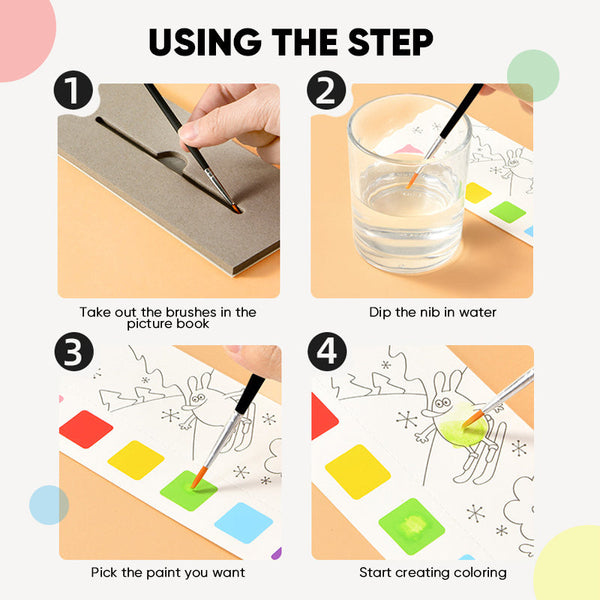 USING THE STEP

1

Take out the brushes in the picture book

2

Dip the nib in water

3

Pick the paint you want

4

Start creating coloring