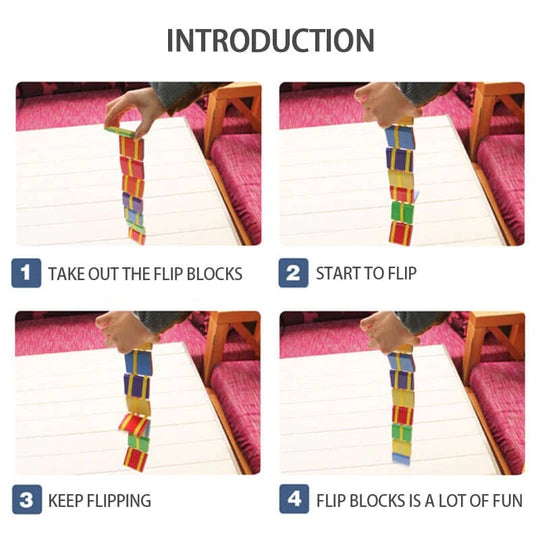 INTRODUCTION

1 TAKE OUT THE FLIP BLOCKS

2 START TO FLIP

3 KEEP FLIPPING

4 FLIP BLOCKS IS A LOT OF FUN