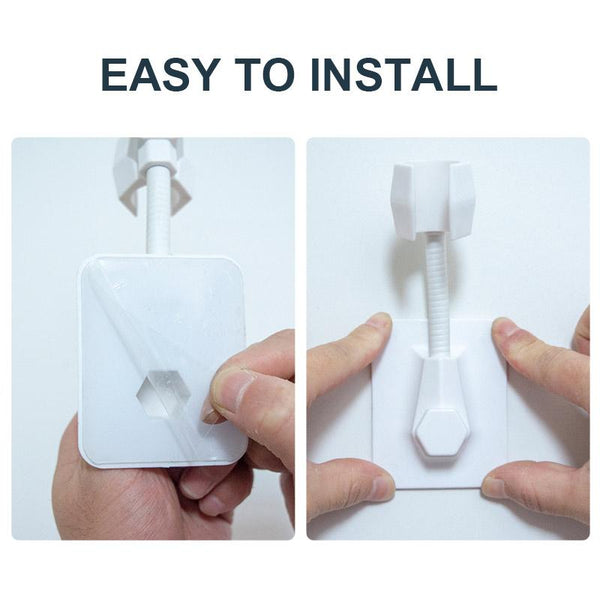 EASY TO INSTALL