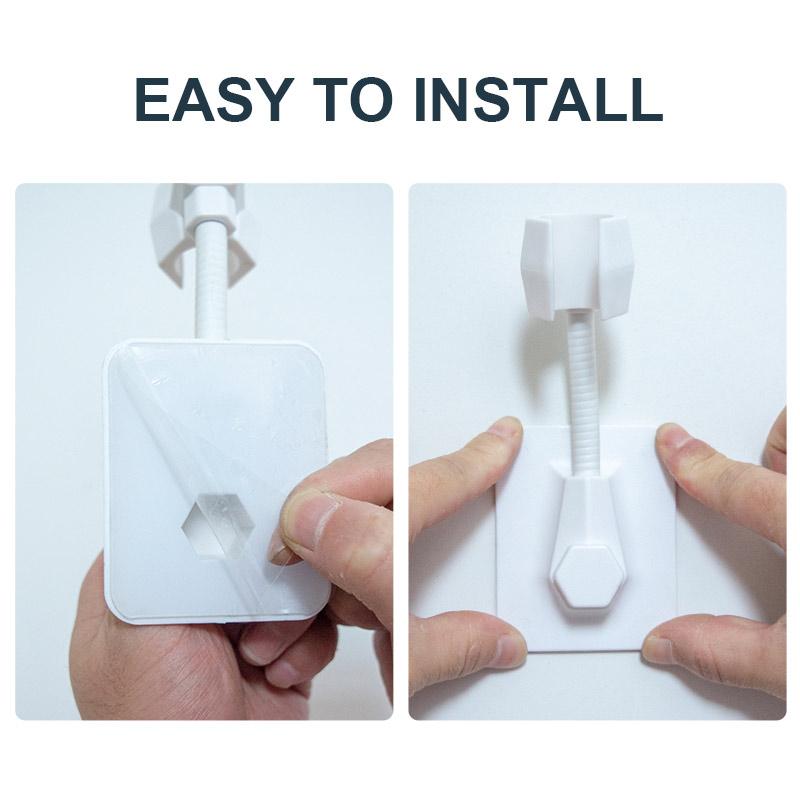 EASY TO INSTALL