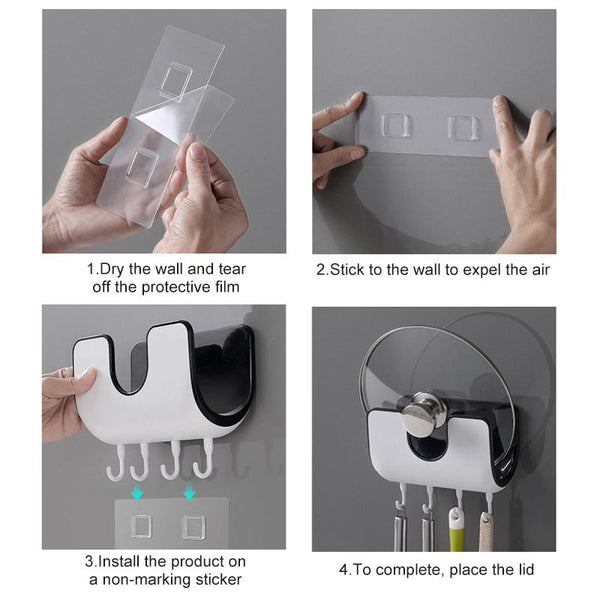 1.Dry the wall and tear off the protective film

2.Stick to the wall to expel the air

3.Install the product on a non-marking sticker

4.To complete, place the lid