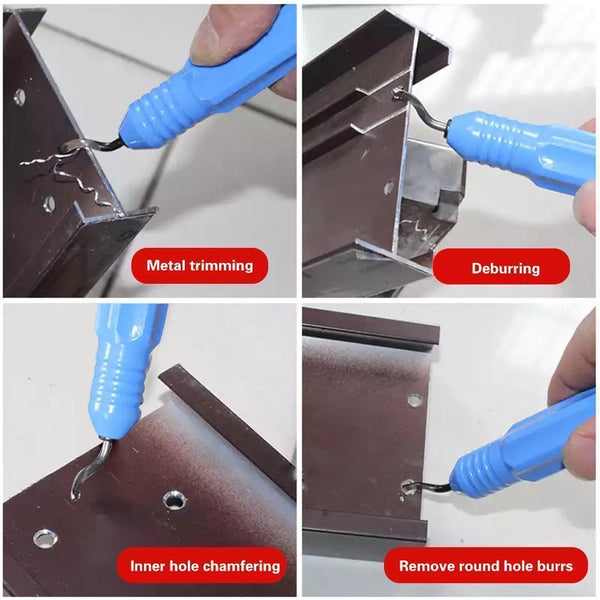 Metal trimming

Deburring

Inner hole chamfering

Remove round hole burrs