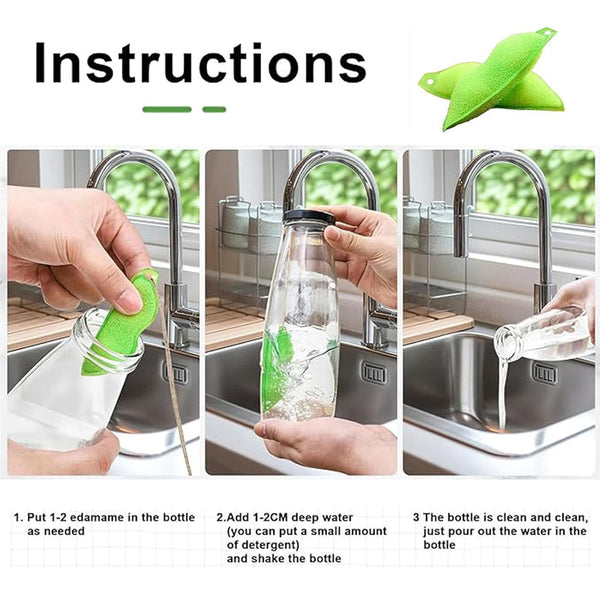 Instructions

1. Put 1-2 edamame in the bottle as needed

2.Add 1-2CM deep water (you can put a small amount of detergent) and shake the bottle

3 The bottle is clean and clean, just pour out the water in the bottle